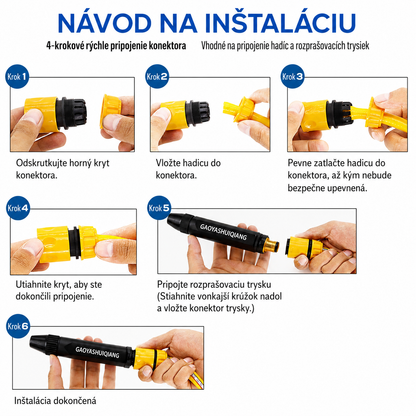 NÁVOD NA INŠTALÁCIU

4-krokové rýchle pripojenie konektora

Vhodné na pripojenie hadíc a rozprašovacích trysiek

Krok 1

Odskrutkujte horný kryt konektora.

Krok 2

Vložte hadicu do konektora.

Krok 3

Pevne zatlačte hadicu do konektora, až kým nebude bezpečne upevnená.

Krok 4

Utiahnite kryt, aby ste dokončili pripojenie.

Krok 5

GAOYASHUIQIANG

Pripojte rozprašovaciu trysku (Stiahnite vonkajší krúžok nadol a vložte konektor trysky.)

Krok 6

GAOYASHUIQIANG

Inštalácia dokončená