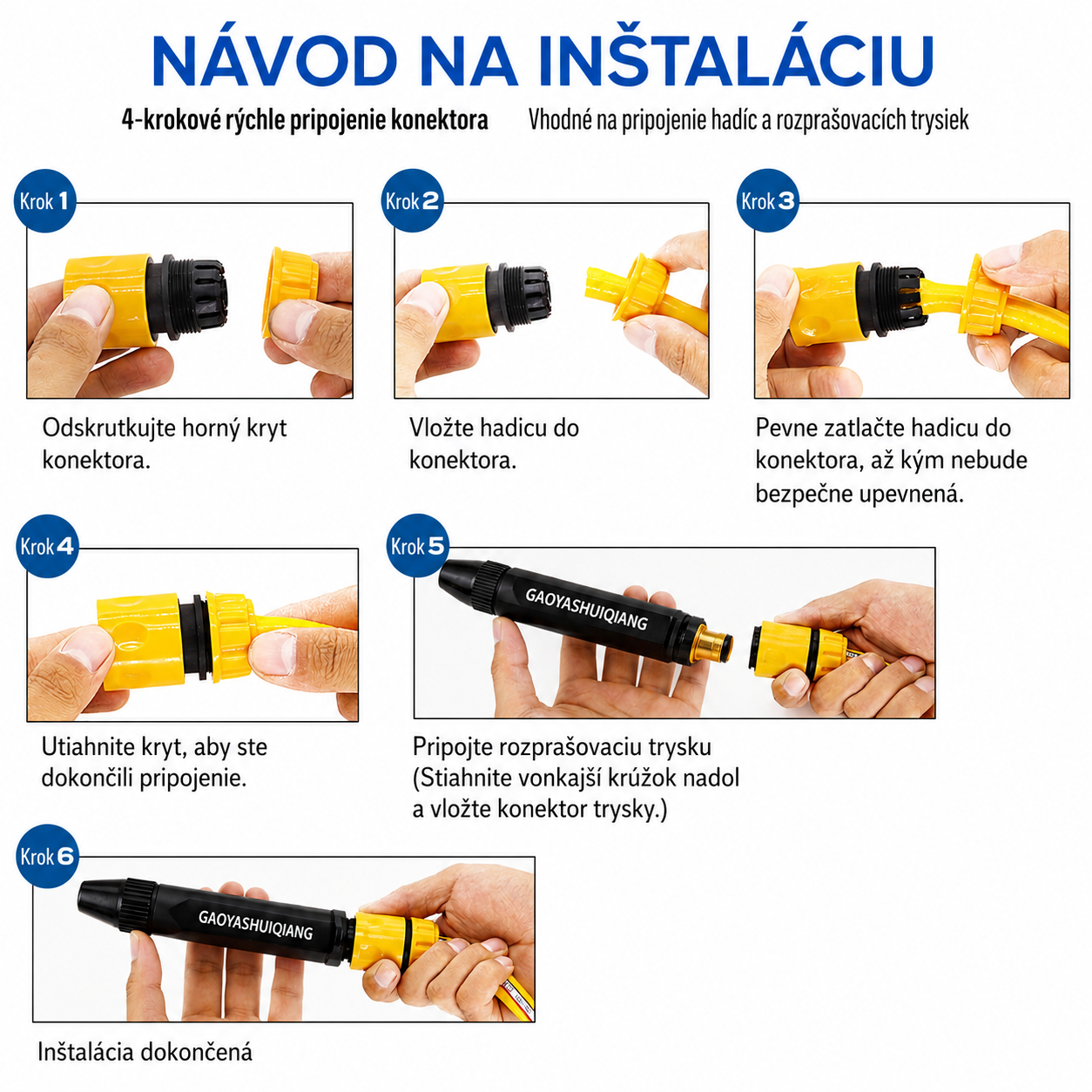 NÁVOD NA INŠTALÁCIU

4-krokové rýchle pripojenie konektora Vhodné na pripojenie hadíc a rozprašovacích trysiek

Krok 1

Odskrutkujte horný kryt konektora.

Krok 2

Vložte hadicu do konektora.

Krok 3

Pevne zatlačte hadicu do konektora, až kým nebude bezpečne upevnená.

Krok 4

Utiahnite kryt, aby ste dokončili pripojenie.

Krok 5

GAOYASHUIQIANG

Pripojte rozprašovaciu trysku (Stiahnite vonkajší krúžok nadol a vložte konektor trysky.)

Krok 6

GAOYASHUIQIANG

Inštalácia dokončená